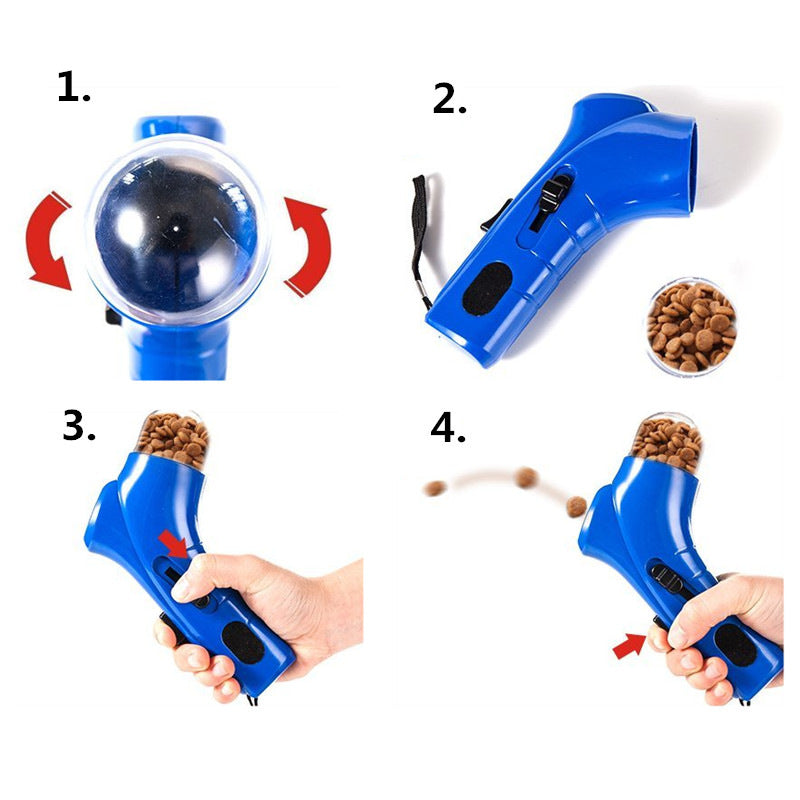 1.

2.

3.

4.